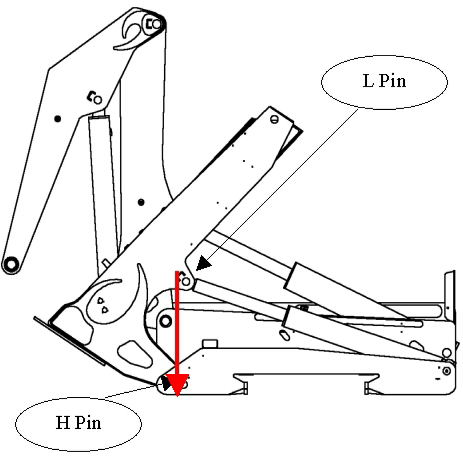 L Pin

H Pin